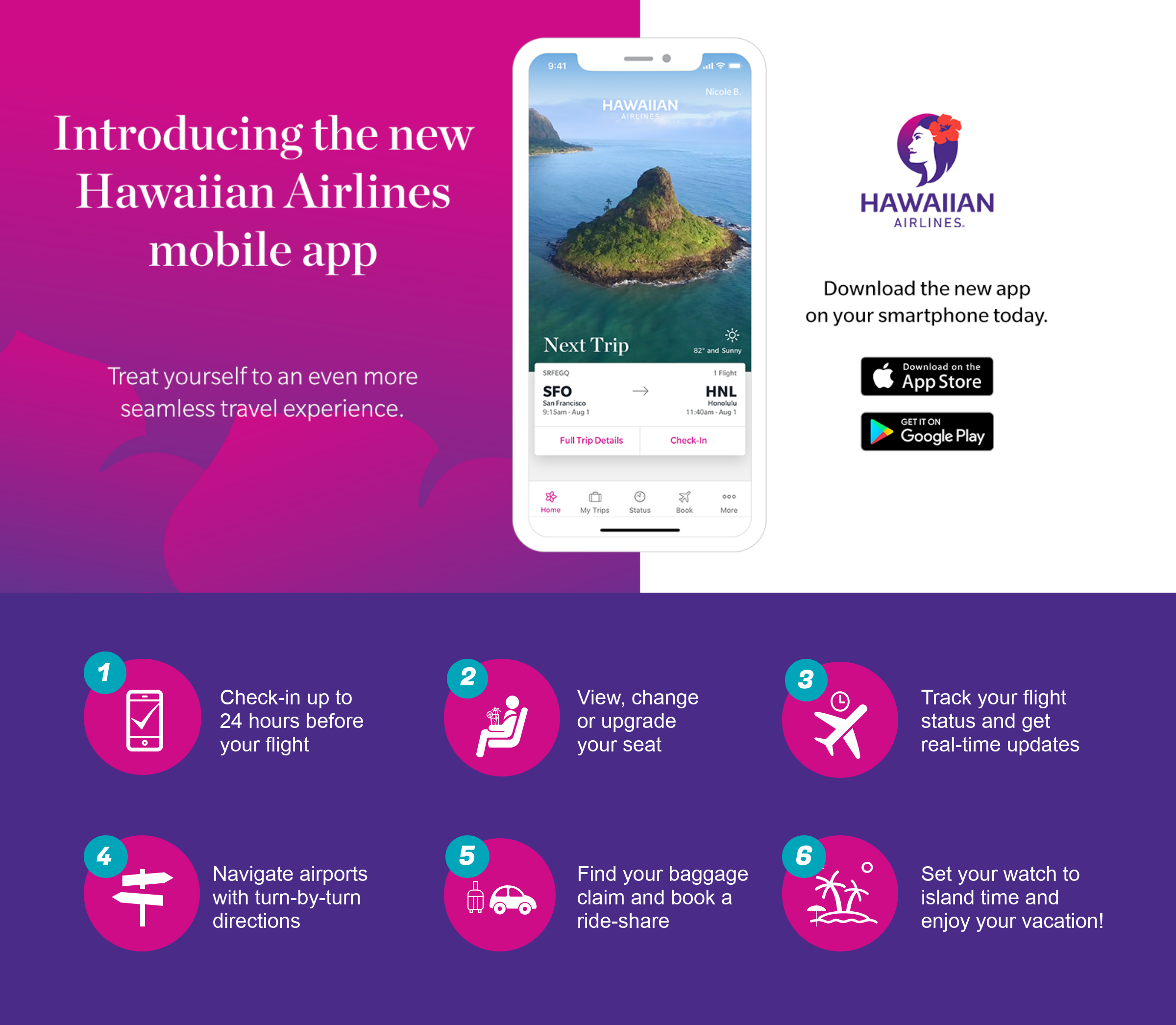 Introducing the new Hawaiian Airlines mobile app

Treat yourself to an even more seamless travel experience.

9:41

Nicole B.

HAWAIIAN
AIRLINES

Next Trip

82° and Sunny

SRFEGQ

1 Flight

SFO
San Francisco
9:15am - Aug 1

HNL
Honolulu
11:40am - Aug 1

Full Trip Details

Check-In

Home
My Trips
Status
Book
More

HAWAIIAN
AIRLINES.

Download the new app on your smartphone today.

Download on the
App Store

GET IT ON
Google Play

1
Check-in up to 24 hours before your flight

2
View, change or upgrade your seat

3
Track your flight status and get real-time updates

4
Navigate airports with turn-by-turn directions

5
Find your baggage claim and book a ride-share

6
Set your watch to island time and enjoy your vacation!